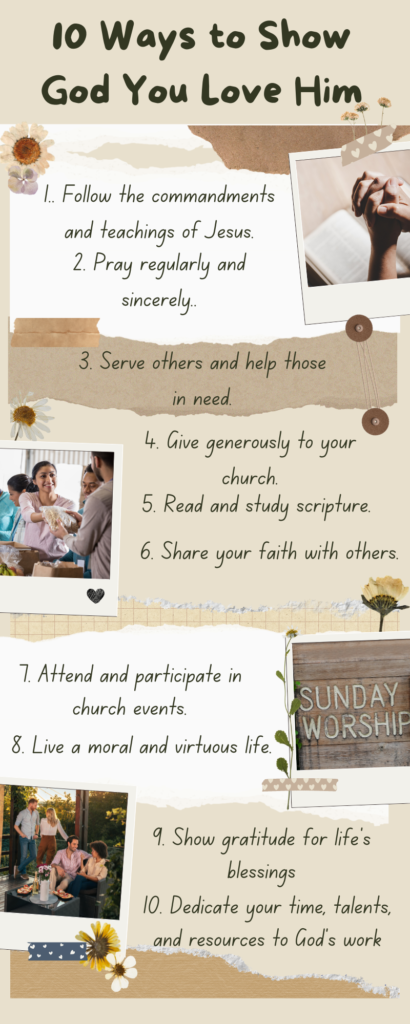 10 Ways to Show God You Love Him

1.. Follow the commandments and teachings of Jesus.
2. Pray regularly and sincerely..

3. Serve others and help those in need.

4. Give generously to your church.
5. Read and study scripture.
6. Share your faith with others.

7. Attend and participate in church events.
8. Live a moral and virtuous life.

SUNDAY WORSHIP

9. Show gratitude for life's blessings
10. Dedicate your time, talents, and resources to God's work